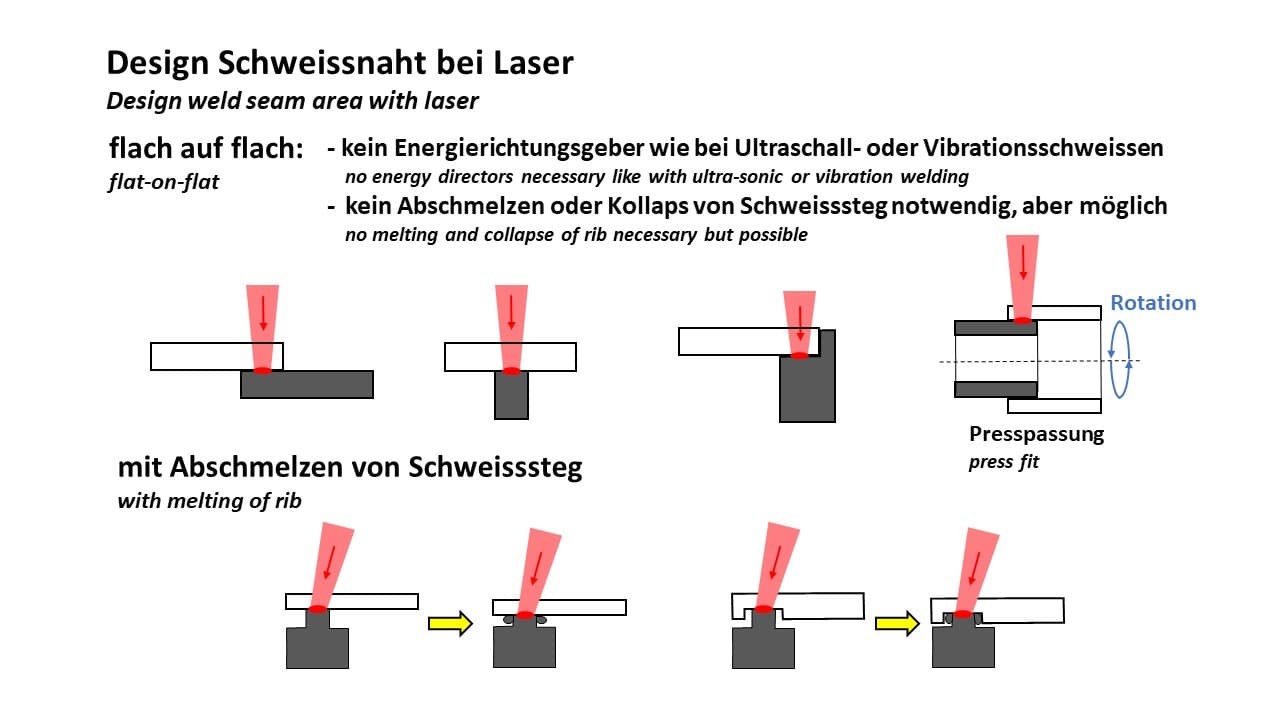 Design Schweissnaht bei Laser
Design weld seam area with laser

flach auf flach:
flat-on-flat

- kein Energierichtungsgeber wie bei Ultraschall- oder Vibrationsschweissen
no energy directors necessary like with ultra-sonic or vibration welding
- kein Abschmelzen oder Kollaps von Schweisssteg notwendig, aber möglich
no melting and collapse of rib necessary but possible

Rotation

Presspassung
press fit

mit Abschmelzen von Schweisssteg
with melting of rib