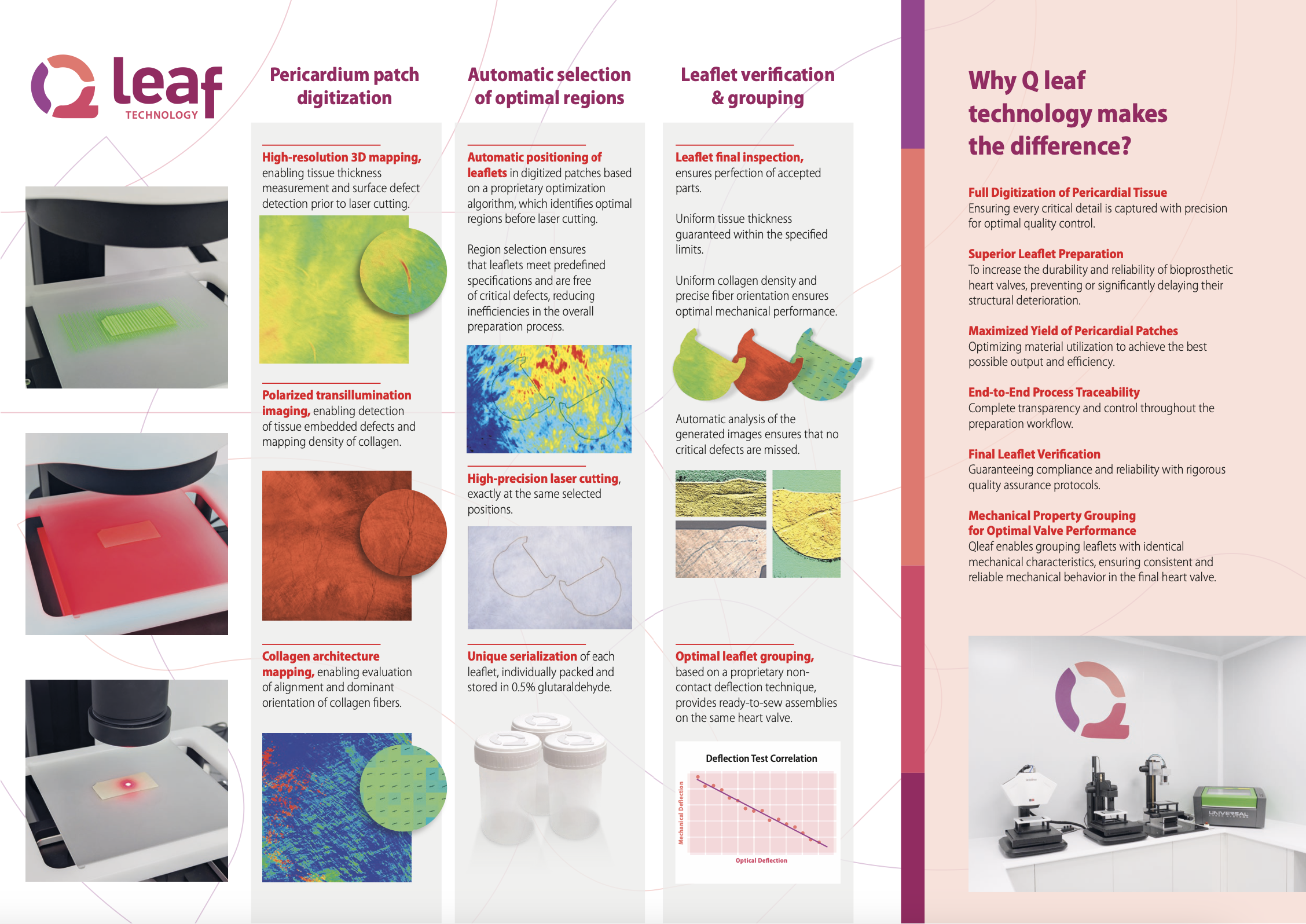 leaf
TECHNOLOGY

Pericardium patch digitization

High-resolution 3D mapping, enabling tissue thickness measurement and surface defect detection prior to laser cutting.

Polarized transillumination imaging, enabling detection of tissue embedded defects and mapping density of collagen.

Collagen architecture mapping, enabling evaluation of alignment and dominant orientation of collagen fibers.

Automatic selection of optimal regions

Automatic positioning of leaflets in digitized patches based on a proprietary optimization algorithm, which identifies optimal regions before laser cutting.

Region selection ensures that leaflets meet predefined specifications and are free of critical defects, reducing inefficiencies in the overall preparation process.

High-precision laser cutting, exactly at the same selected positions.

Unique serialization of each leaflet, individually packed and stored in 0.5% glutaraldehyde.

Leaflet verification & grouping

Leaflet final inspection, ensures perfection of accepted parts.

Uniform tissue thickness guaranteed within the specified limits.

Uniform collagen density and precise fiber orientation ensures optimal mechanical performance.

Automatic analysis of the generated images ensures that no critical defects are missed.

Optimal leaflet grouping, based on a proprietary non-contact deflection technique, provides ready-to-sew assemblies on the same heart valve.

Deflection Test Correlation
Mechanical Deflection
Optical Deflection

Why Q leaf technology makes the difference?

Full Digitization of Pericardial Tissue
Ensuring every critical detail is captured with precision for optimal quality control.

Superior Leaflet Preparation
To increase the durability and reliability of bioprosthetic heart valves, preventing or significantly delaying their structural deterioration.

Maximized Yield of Pericardial Patches
Optimizing material utilization to achieve the best possible output and efficiency.

End-to-End Process Traceability
Complete transparency and control throughout the preparation workflow.

Final Leaflet Verification
Guaranteeing compliance and reliability with rigorous quality assurance protocols.

Mechanical Property Grouping for Optimal Valve Performance
Qleaf enables grouping leaflets with identical mechanical characteristics, ensuring consistent and reliable mechanical behavior in the final heart valve.

UNIVERSAL